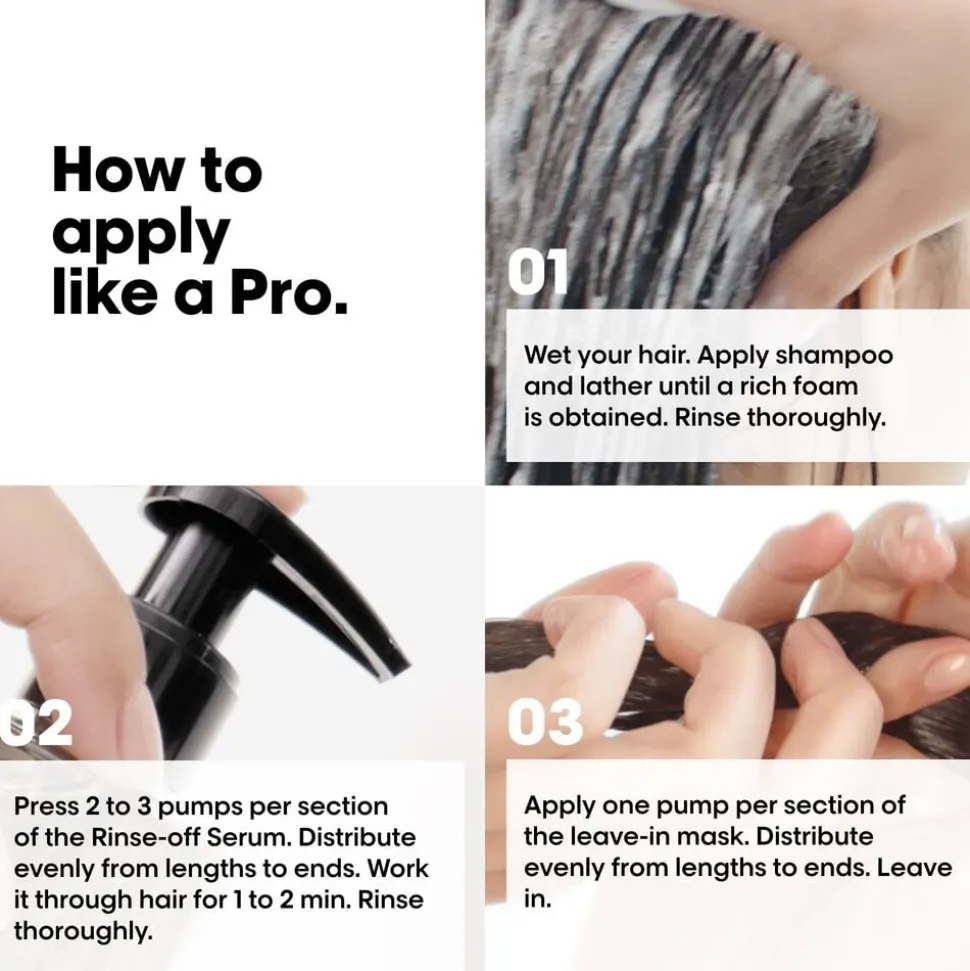 How to apply like a Pro.

01

Wet your hair. Apply shampoo and lather until a rich foam is obtained. Rinse thoroughly.

02

Press 2 to 3 pumps per section of the Rinse-off Serum. Distribute evenly from lengths to ends. Work it through hair for 1 to 2 min. Rinse thoroughly.

03

Apply one pump per section of the leave-in mask. Distribute evenly from lengths to ends. Leave in.