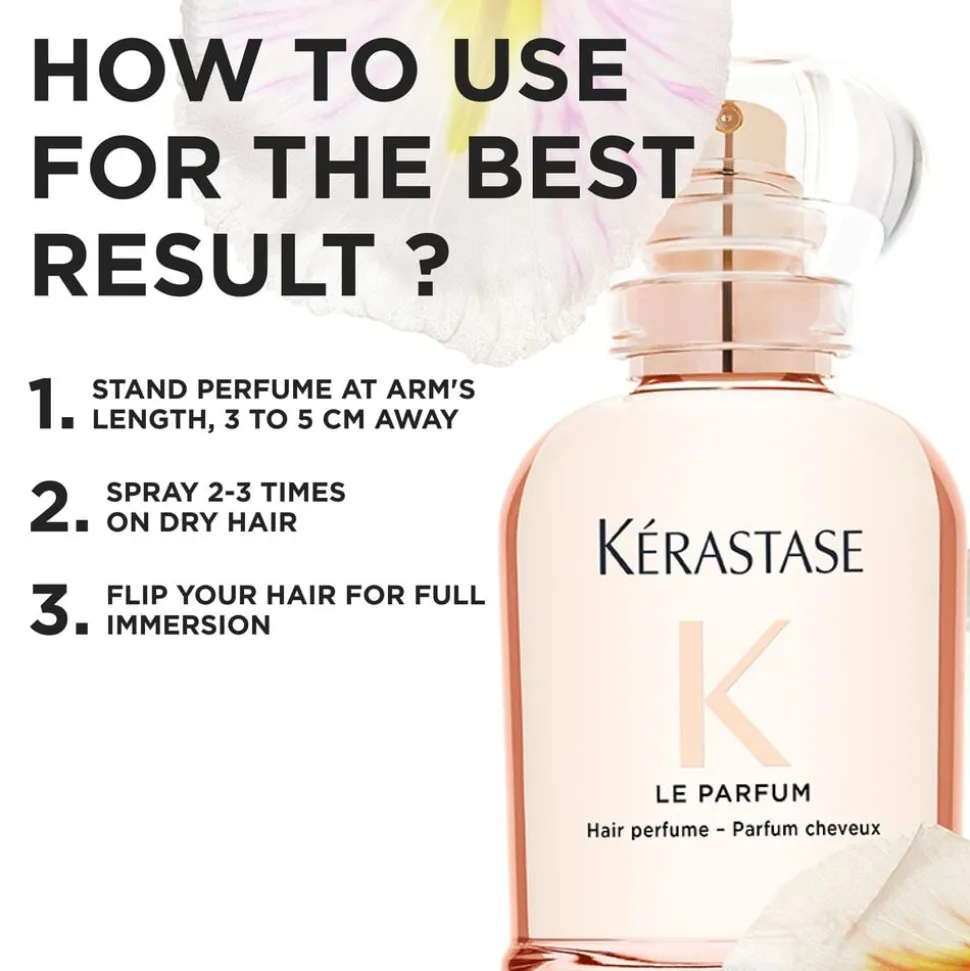 HOW TO USE FOR THE BEST RESULT ?

1. STAND PERFUME AT ARM'S LENGTH, 3 TO 5 CM AWAY

2. SPRAY 2-3 TIMES ON DRY HAIR

3. FLIP YOUR HAIR FOR FULL IMMERSION

KÉRASTASE

K

LE PARFUM

Hair perfume - Parfum cheveux